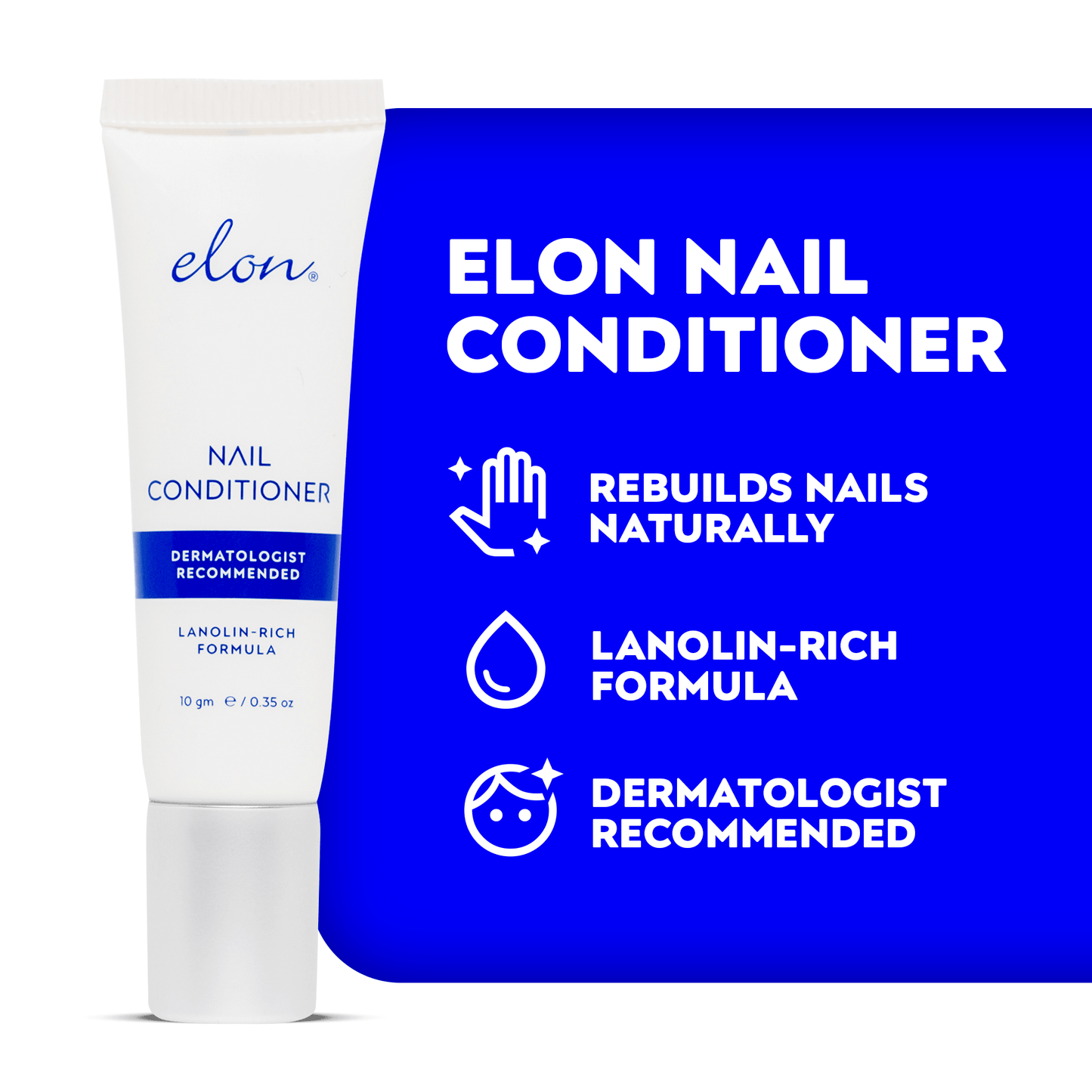 elon®

NAIL CONDITIONER

DERMATOLOGIST RECOMMENDED

LANOLIN-RICH FORMULA

10 gm ℮ / 0.35 oz

ELON NAIL CONDITIONER

REBUILDS NAILS NATURALLY

LANOLIN-RICH FORMULA

DERMATOLOGIST RECOMMENDED